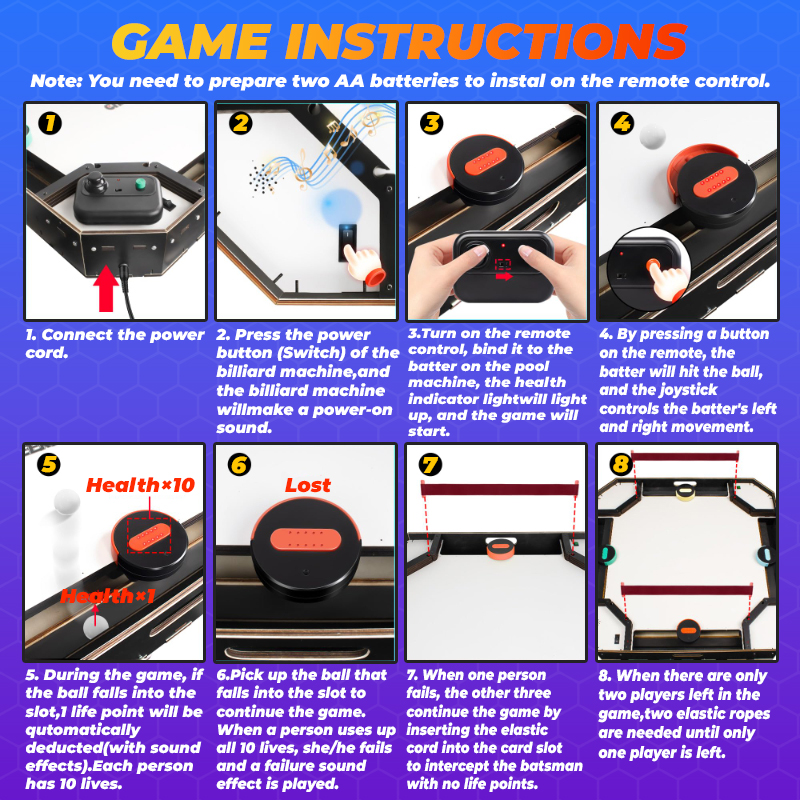 GAME INSTRUCTIONS

Note: You need to prepare two AA batteries to instal on the remote control.

1

1. Connect the power cord.

2

2. Press the power button (Switch) of the billiard machine,and the billiard machine willmake a power-on sound.

3

3.Turn on the remote control, bind it to the batter on the pool machine, the health indicator lightwill light up, and the game will start.

4

4. By pressing a button on the remote, the batter will hit the ball, and the joystick controls the batter's left and right movement.

5

Health×10

Health×1

5. During the game, if the ball falls into the slot,1 life point will be qutomatically deducted(with sound effects).Each person has 10 lives.

6

Lost

6.Pick up the ball that falls into the slot to continue the game. When a person uses up all 10 lives, she/he fails and a failure sound effect is played.

7

7. When one person fails, the other three continue the game by inserting the elastic cord into the card slot to intercept the batsman with no life points.

8

8. When there are only two players left in the game,two elastic ropes are needed until only one player is left.